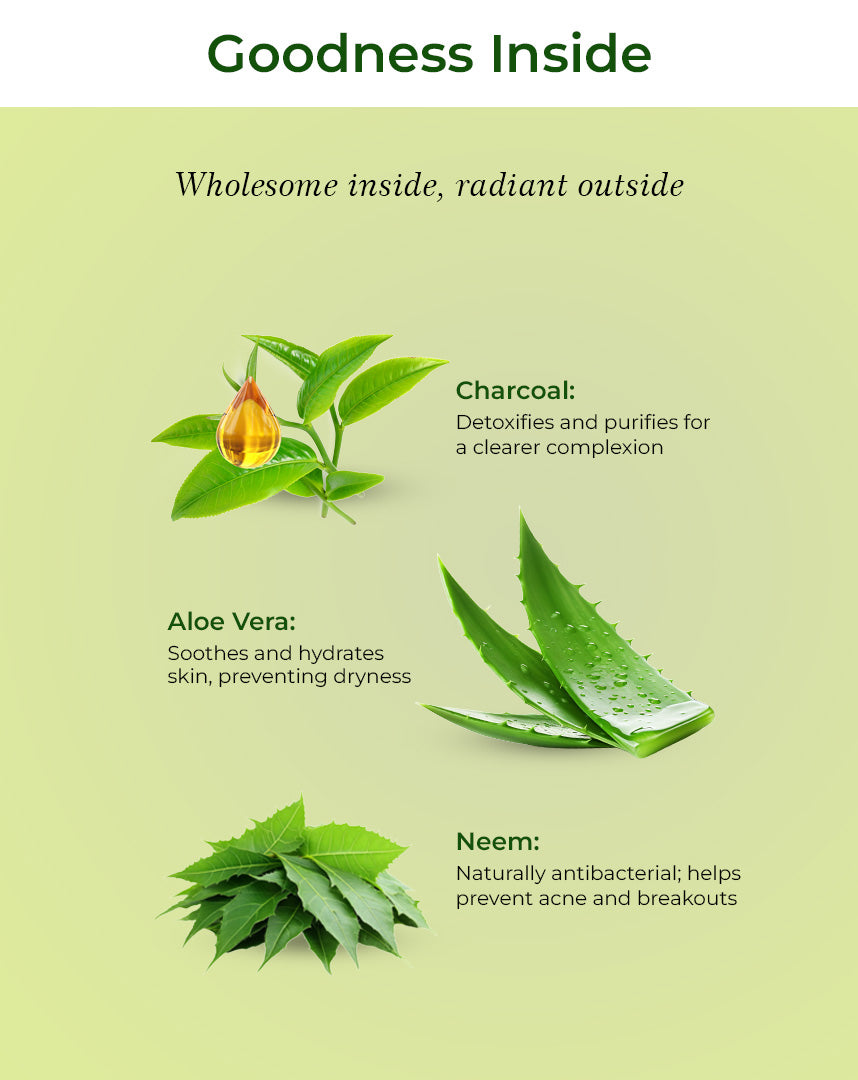 Goodness Inside

Wholesome inside, radiant outside

Charcoal:
Detoxifies and purifies for a clearer complexion

Aloe Vera:
Soothes and hydrates skin, preventing dryness

Neem:
Naturally antibacterial; helps prevent acne and breakouts